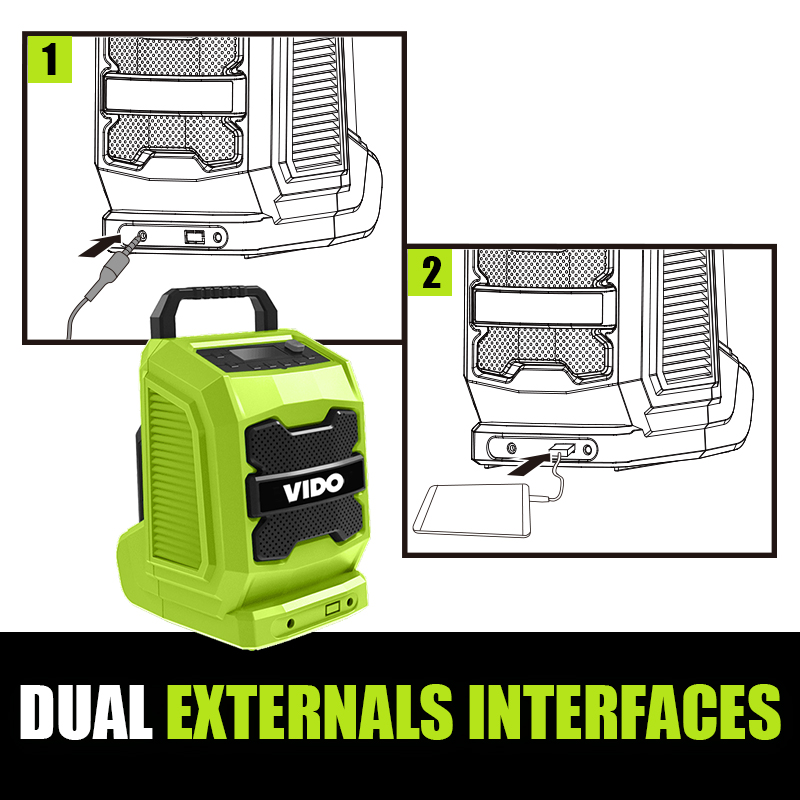 1

2

VIDO

DUAL EXTERNALS INTERFACES