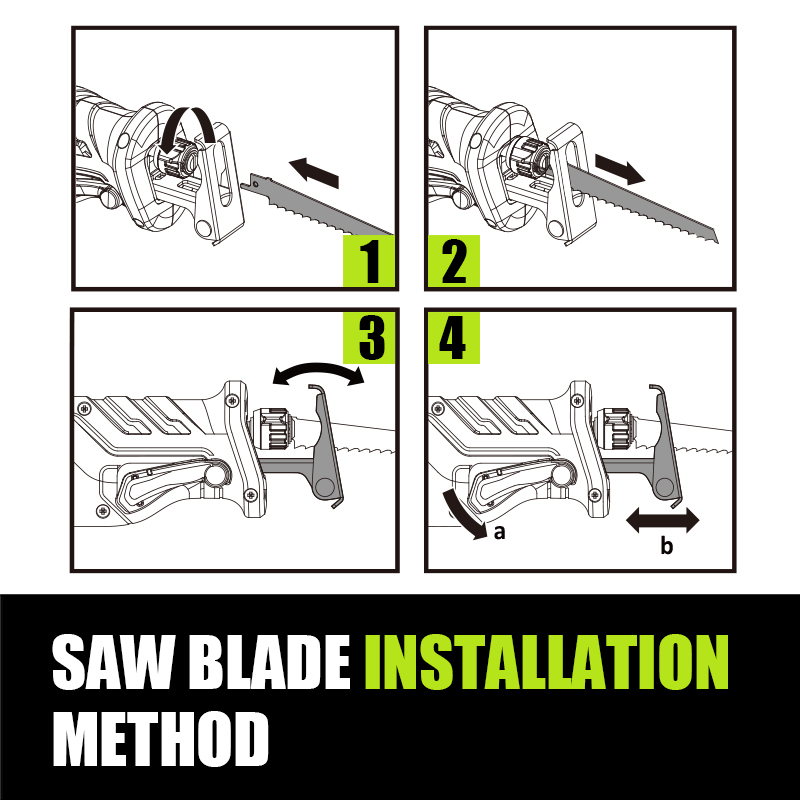 1
2
3
4
a
b

SAW BLADE INSTALLATION METHOD