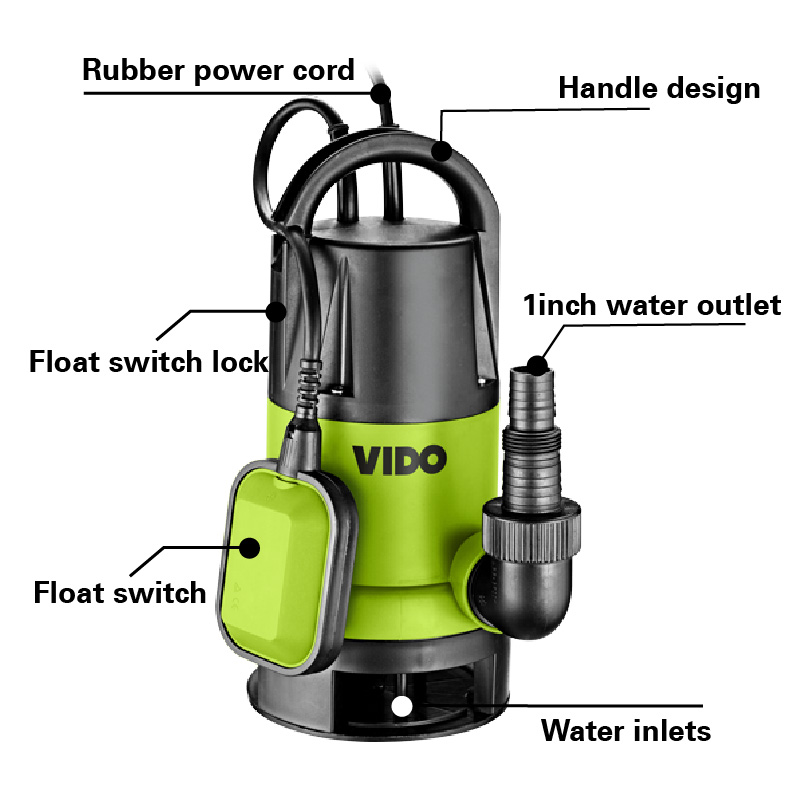 Rubber power cord

Handle design

1inch water outlet

Float switch lock

VIDO

Float switch

Water inlets